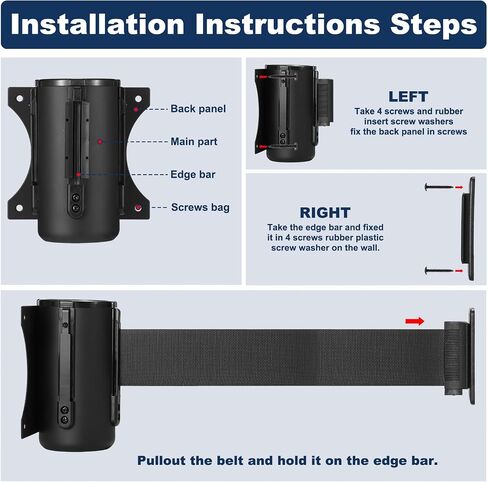 Installation Instructions Steps

Back panel
Main part
Edge bar
Screws bag

LEFT
Take 4 screws and rubber insert screw washers fix the back panel in screws

RIGHT
Take the edge bar and fixed it in 4 screws rubber plastic screw washer on the wall.

Pullout the belt and hold it on the edge bar.