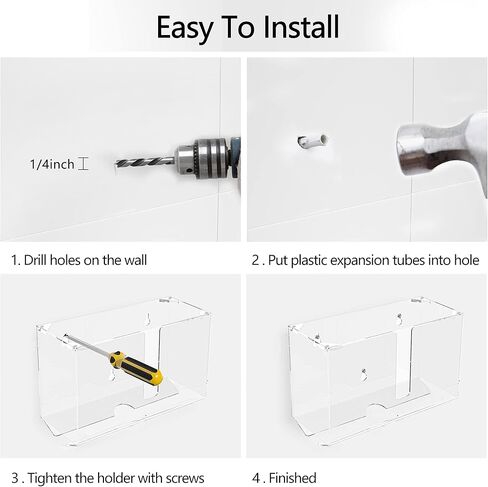 Easy To Install

1/4inch

1. Drill holes on the wall

2 . Put plastic expansion tubes into hole

3 . Tighten the holder with screws

4 . Finished