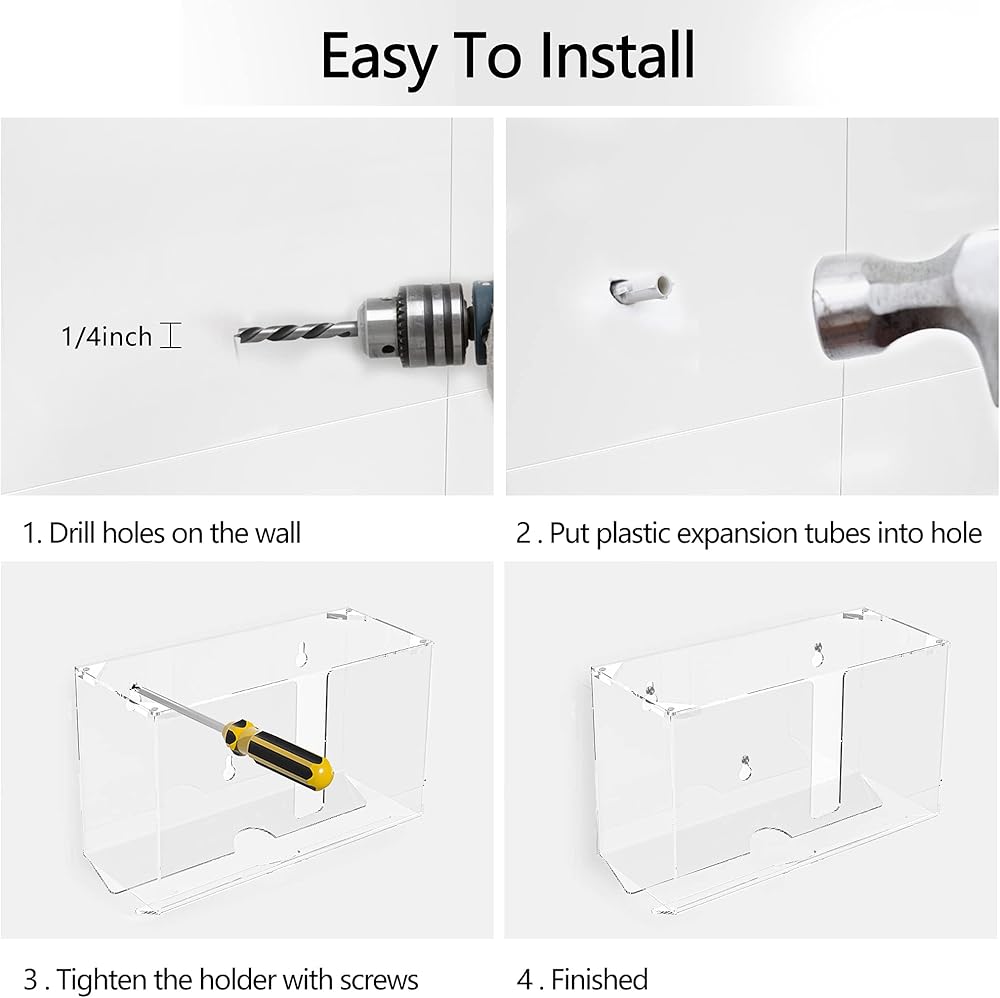 Easy To Install

1/4inch

1. Drill holes on the wall

2 . Put plastic expansion tubes into hole

3 . Tighten the holder with screws

4 . Finished