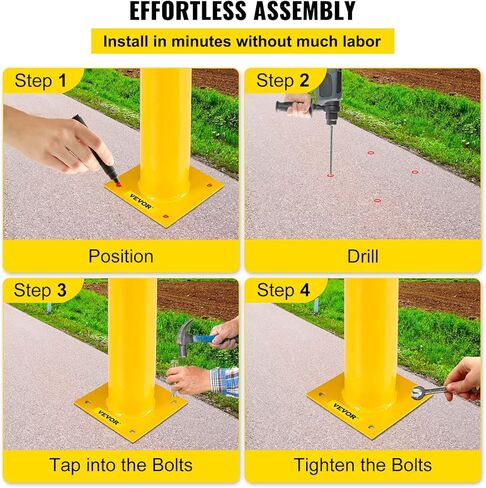 EFFORTLESS ASSEMBLY

Install in minutes without much labor

Step 1

VEVOR

Position

Step 2

Drill

Step 3

VEVOR

Tap into the Bolts

Step 4

VEVOR

Tighten the Bolts