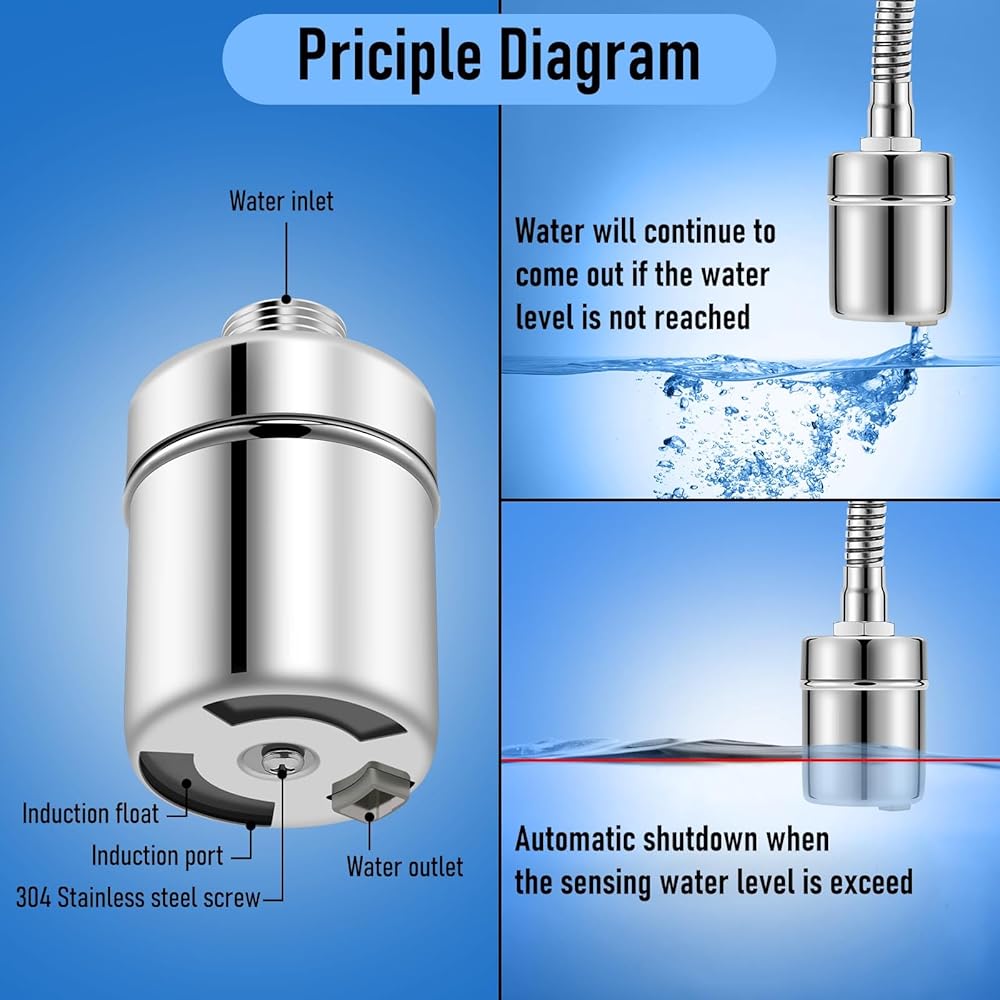 Priciple Diagram

Water inlet

Induction float

Induction port

304 Stainless steel screw

Water outlet

Water will continue to come out if the water level is not reached

Automatic shutdown when the sensing water level is exceed