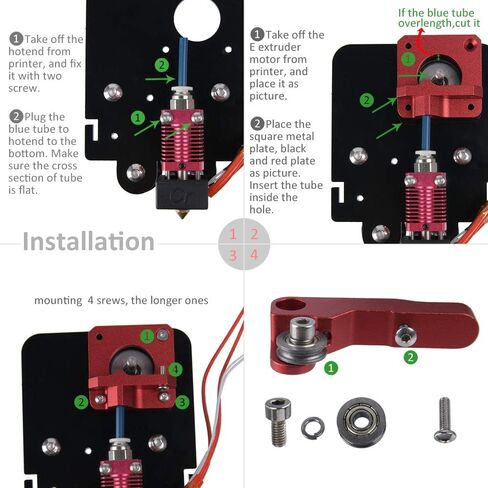 1 Take off the hotend from printer, and fix it with two screw.

2 Plug the blue tube to hotend to the bottom. Make sure the cross section of tube is flat.

2

1

1 Take off the E extruder motor from printer, and place it as picture.

2 Place the square metal plate, black and red plate as picture. Insert the tube inside the hole.

If the blue tube overlength,cut it

1

2

Installation

1 2
3 4

mounting 4 srews, the longer ones

1

4

2

3

1

2