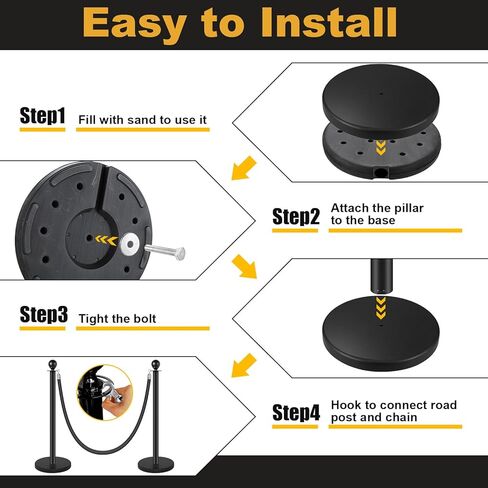 Easy to Install

Step1 Fill with sand to use it

Step2 Attach the pillar to the base

Step3 Tight the bolt

Step4 Hook to connect road post and chain