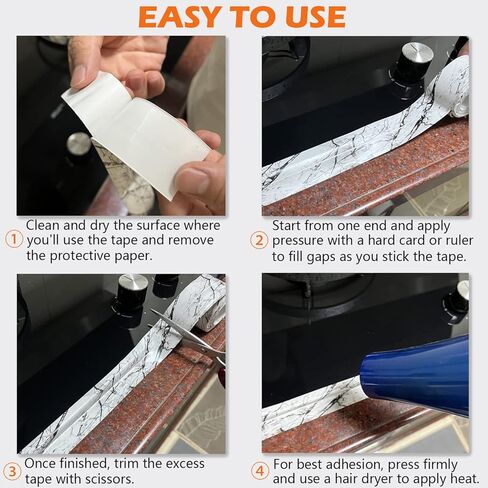 EASY TO USE

1 Clean and dry the surface where you'll use the tape and remove the protective paper.

2 Start from one end and apply pressure with a hard card or ruler to fill gaps as you stick the tape.

3 Once finished, trim the excess tape with scissors.

4 For best adhesion, press firmly and use a hair dryer to apply heat.