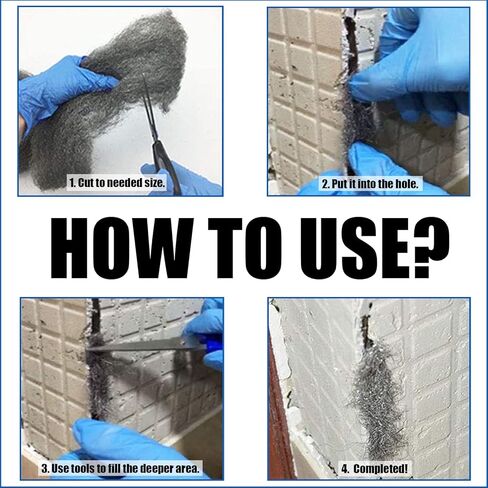 1. Cut to needed size.

2. Put it into the hole.

HOW TO USE?

3. Use tools to fill the deeper area.

4. Completed!