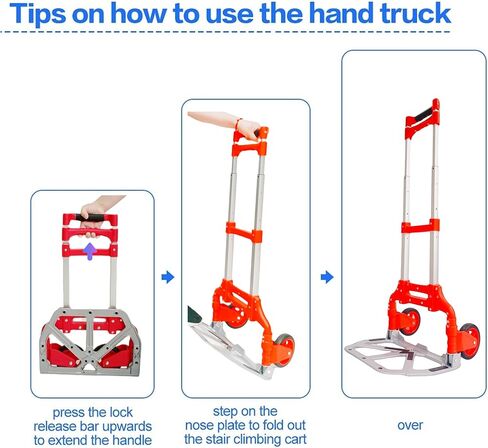 Tips on how to use the hand truck

press the lock release bar upwards to extend the handle

step on the nose plate to fold out the stair climbing cart

over