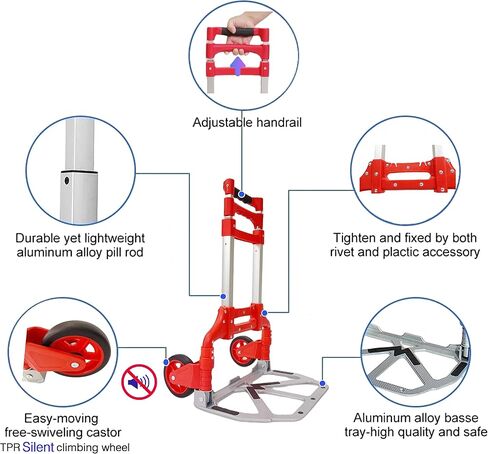 Adjustable handrail

Durable yet lightweight aluminum alloy pill rod

Tighten and fixed by both rivet and plactic accessory

Easy-moving free-swiveling castor
TPR Silent climbing wheel

Aluminum alloy basse tray-high quality and safe