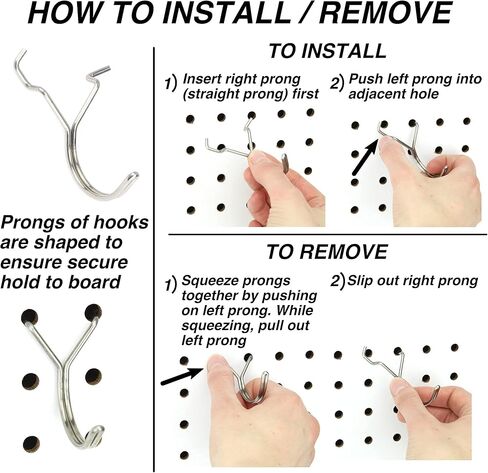 HOW TO INSTALL / REMOVE

Prongs of hooks are shaped to ensure secure hold to board

TO INSTALL

1) Insert right prong (straight prong) first

2) Push left prong into adjacent hole

TO REMOVE

1) Squeeze prongs together by pushing on left prong. While squeezing, pull out left prong

2) Slip out right prong