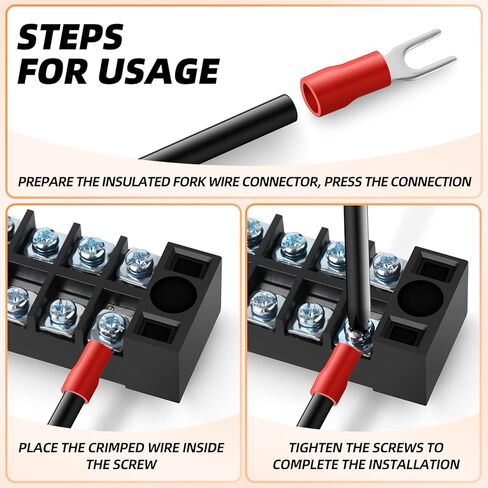 STEPS FOR USAGE

PREPARE THE INSULATED FORK WIRE CONNECTOR, PRESS THE CONNECTION

PLACE THE CRIMPED WIRE INSIDE THE SCREW

TIGHTEN THE SCREWS TO COMPLETE THE INSTALLATION