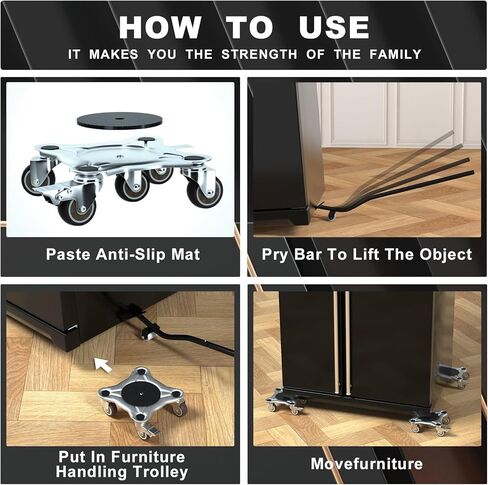 HOW TO USE
IT MAKES YOU THE STRENGTH OF THE FAMILY

Paste Anti-Slip Mat

Pry Bar To Lift The Object

Put In Furniture Handling Trolley

Movefurniture