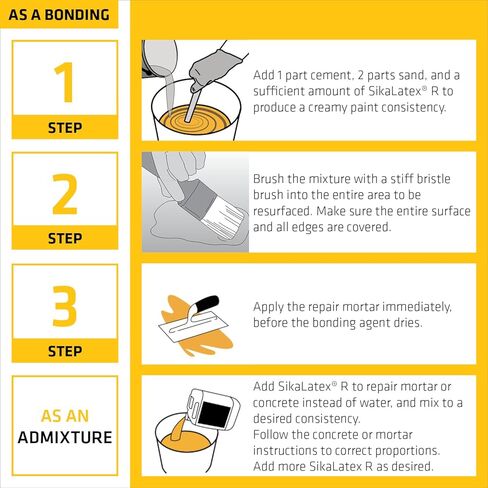 AS A BONDING

1
STEP

Add 1 part cement, 2 parts sand, and a sufficient amount of SikaLatex® R to produce a creamy paint consistency.

2
STEP

Brush the mixture with a stiff bristle brush into the entire area to be resurfaced. Make sure the entire surface and all edges are covered.

3
STEP

Apply the repair mortar immediately, before the bonding agent dries.

AS AN
ADMIXTURE

Add SikaLatex® R to repair mortar or concrete instead of water, and mix to a desired consistency.
Follow the concrete or mortar instructions to correct proportions.
Add more SikaLatex R as desired.