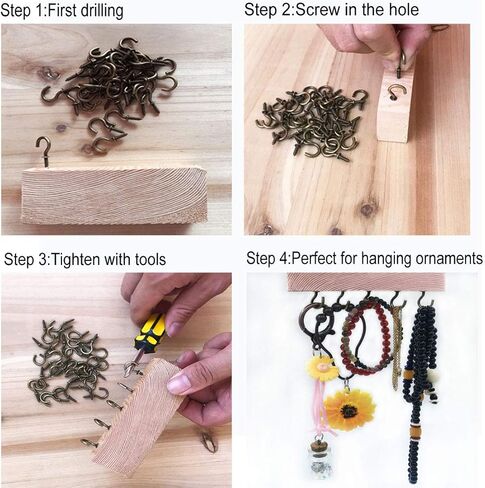 Step 1:First drilling

Step 2:Screw in the hole

Step 3:Tighten with tools

Step 4:Perfect for hanging ornaments