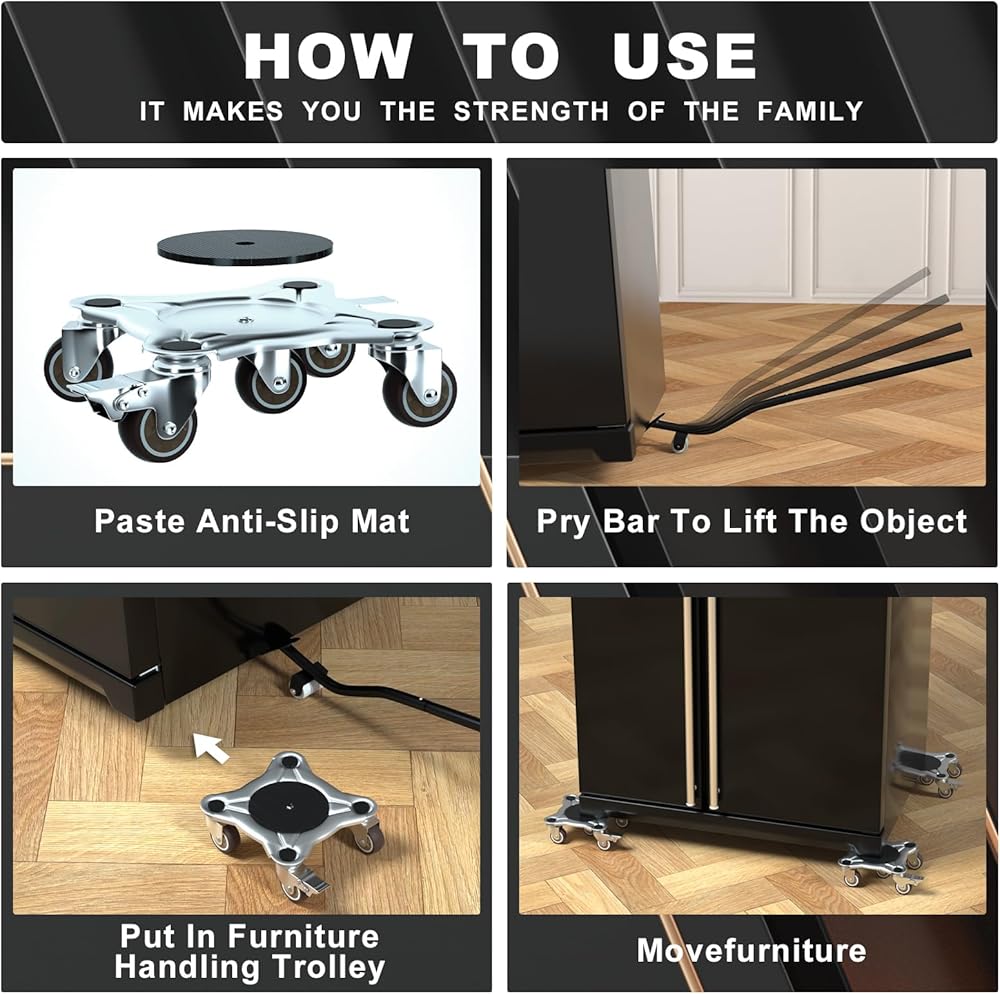 HOW TO USE
IT MAKES YOU THE STRENGTH OF THE FAMILY

Paste Anti-Slip Mat

Pry Bar To Lift The Object

Put In Furniture Handling Trolley

Movefurniture