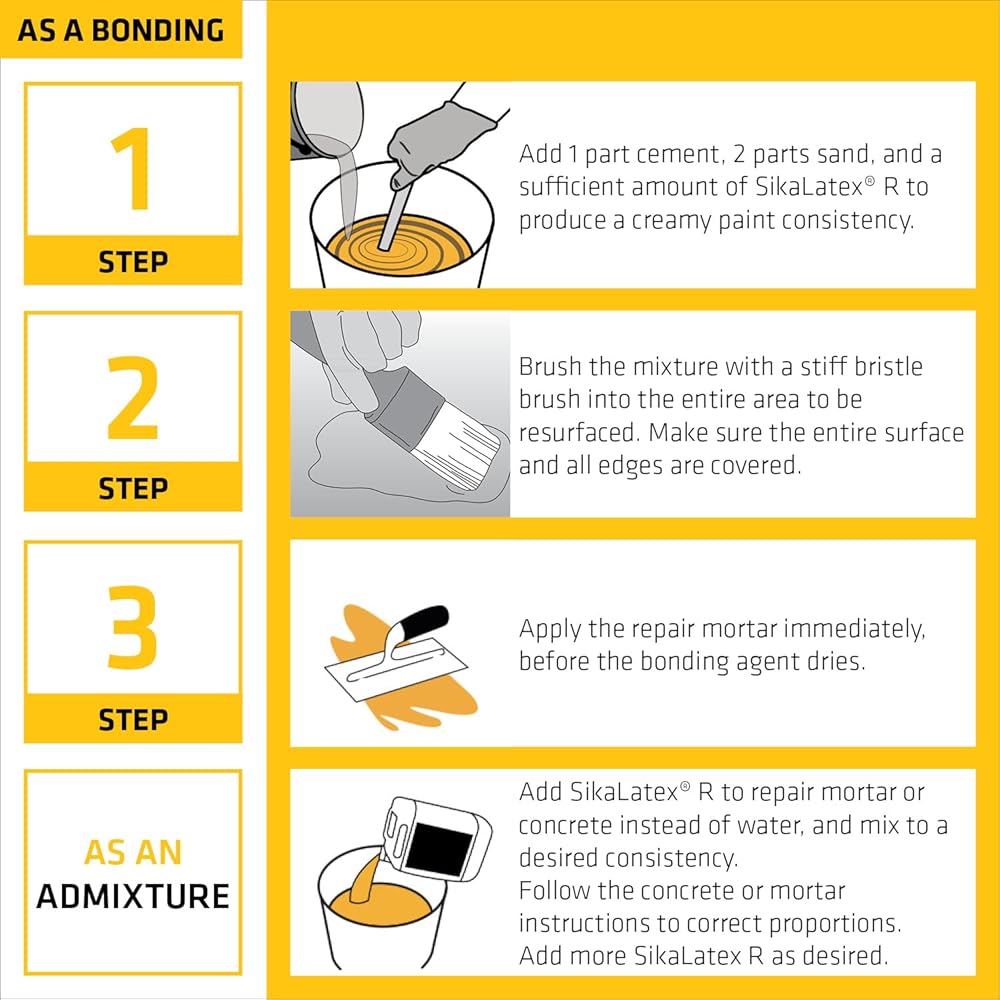 AS A BONDING

1

STEP

Add 1 part cement, 2 parts sand, and a sufficient amount of SikaLatex® R to produce a creamy paint consistency.

2

STEP

Brush the mixture with a stiff bristle brush into the entire area to be resurfaced. Make sure the entire surface and all edges are covered.

3

STEP

Apply the repair mortar immediately, before the bonding agent dries.

AS AN ADMIXTURE

Add SikaLatex® R to repair mortar or concrete instead of water, and mix to a desired consistency.
Follow the concrete or mortar instructions to correct proportions.
Add more SikaLatex R as desired.