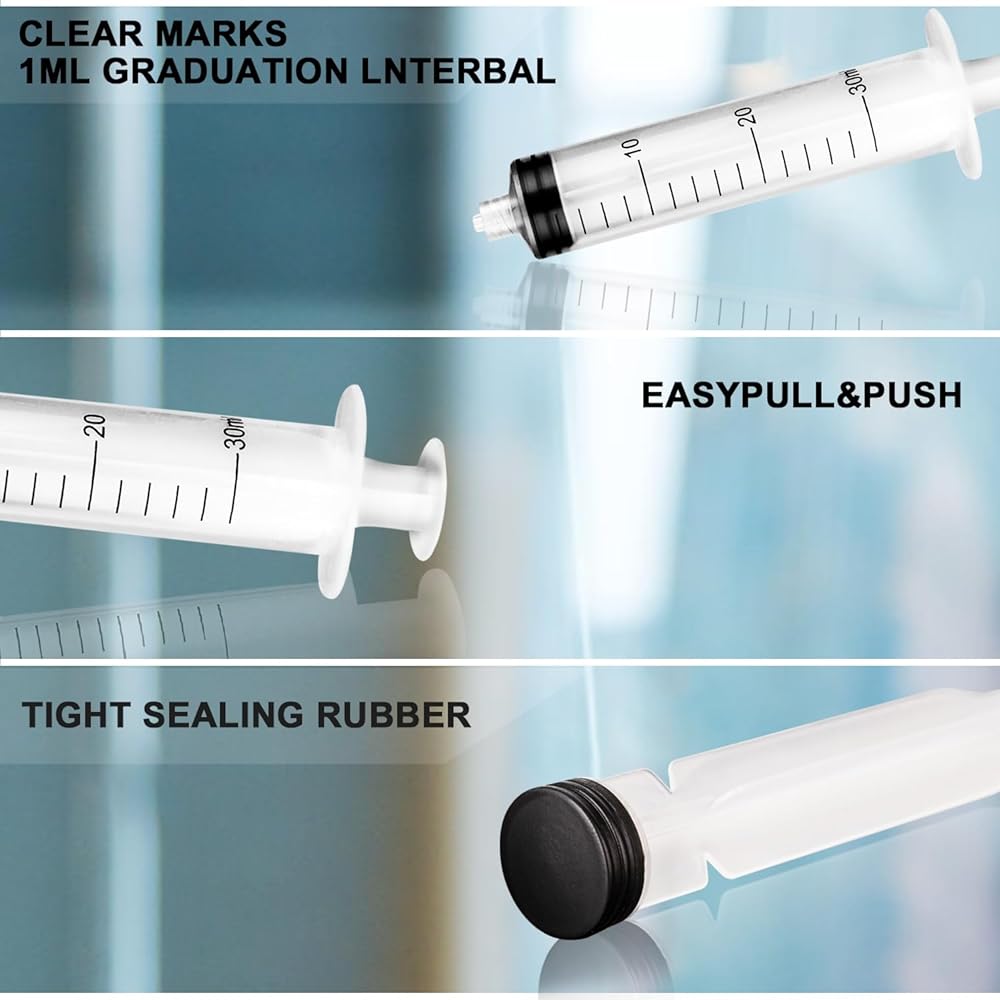 CLEAR MARKS
1ML GRADUATION LNTERBAL

10
20
30ml

EASYPULL&PUSH

20
30ml

TIGHT SEALING RUBBER