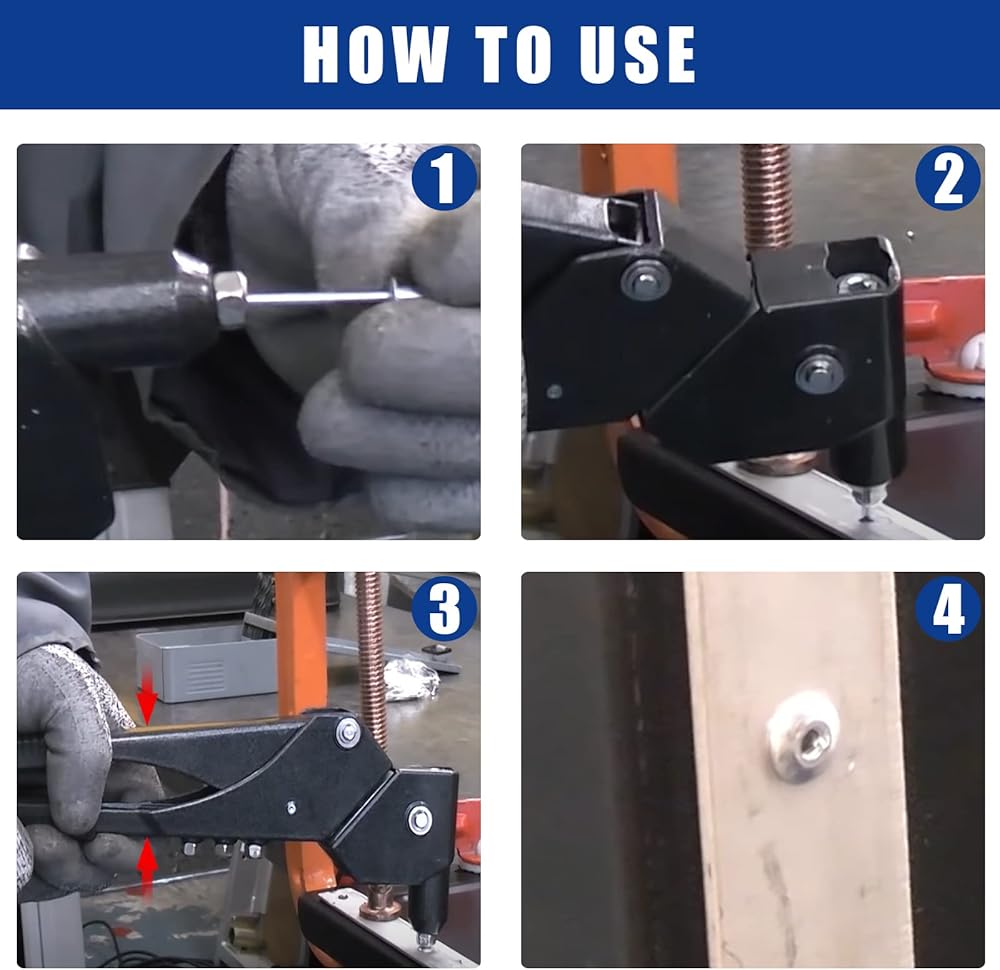 HOW TO USE

1

2

3

4