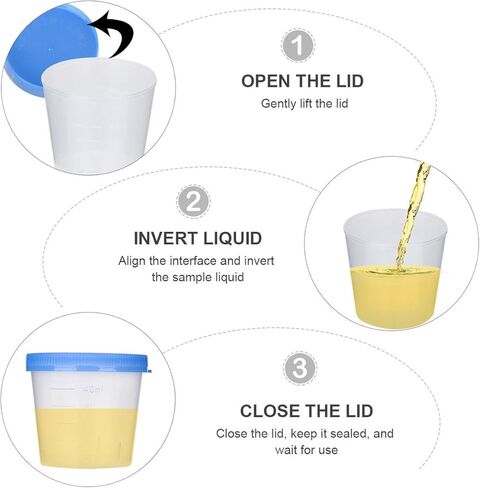 1

OPEN THE LID

Gently lift the lid

2

INVERT LIQUID

Align the interface and invert the sample liquid

40ml

3

CLOSE THE LID

Close the lid, keep it sealed, and wait for use