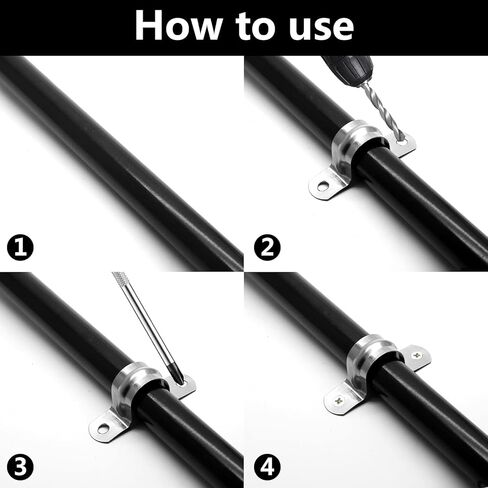 How to use

1

2

3

4