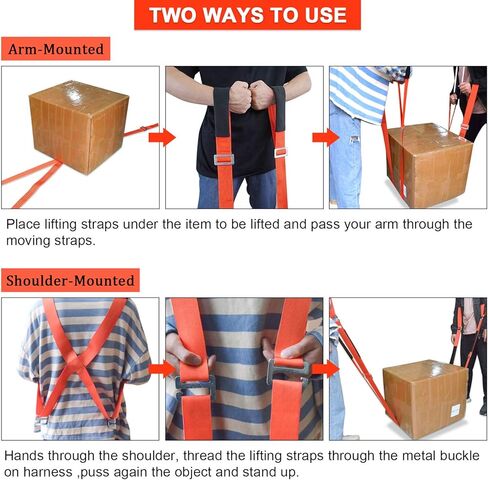 TWO WAYS TO USE

Arm-Mounted

Place lifting straps under the item to be lifted and pass your arm through the moving straps.

Shoulder-Mounted

Hands through the shoulder, thread the lifting straps through the metal buckle on harness ,puss again the object and stand up.