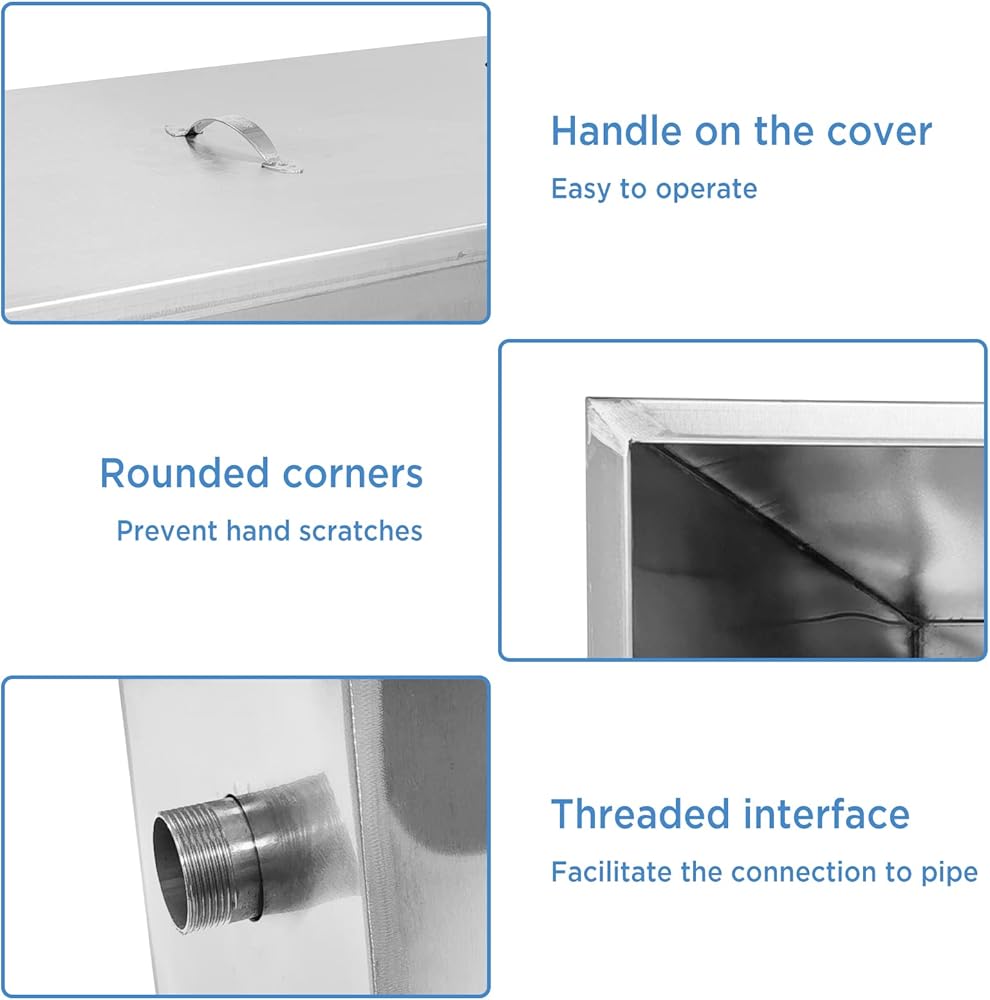 Handle on the cover
Easy to operate

Rounded corners
Prevent hand scratches

Threaded interface
Facilitate the connection to pipe