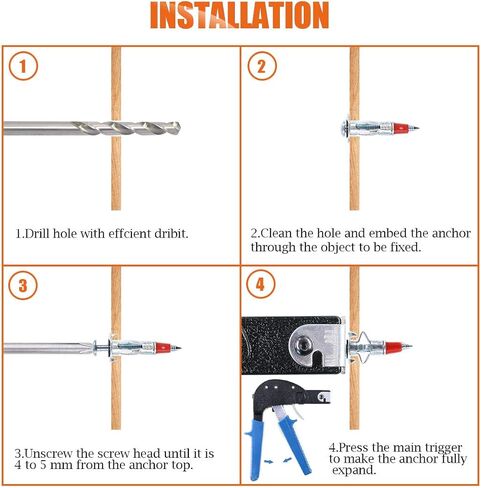 INSTALLATION

1

1.Drill hole with effcient dribit.

2

2.Clean the hole and embed the anchor through the object to be fixed.

3

3.Unscrew the screw head until it is 4 to 5 mm from the anchor top.

4

4.Press the main trigger to make the anchor fully expand.