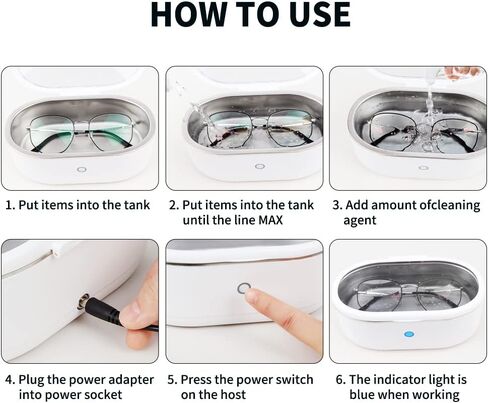 HOW TO USE

1. Put items into the tank

2. Put items into the tank until the line MAX

3. Add amount ofcleaning agent

4. Plug the power adapter into power socket

5. Press the power switch on the host

6. The indicator light is blue when working