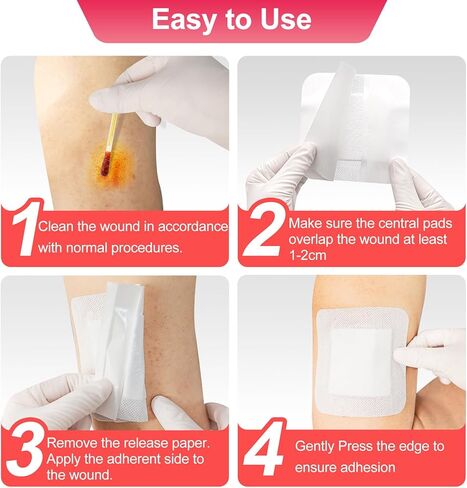 Easy to Use

1 Clean the wound in accordance with normal procedures.

2 Make sure the central pads overlap the wound at least 1-2cm

3 Remove the release paper. Apply the adherent side to the wound.

4 Gently Press the edge to ensure adhesion