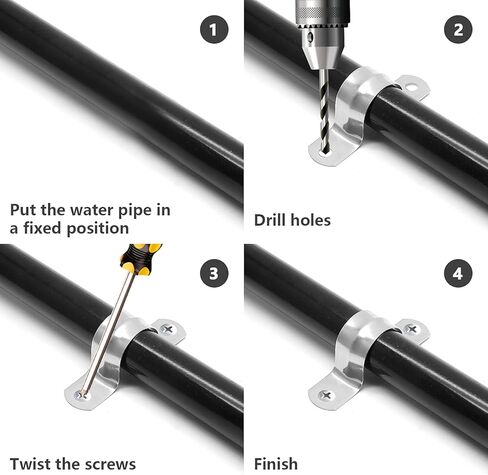 1

Put the water pipe in a fixed position

2

Drill holes

3

Twist the screws

4

Finish