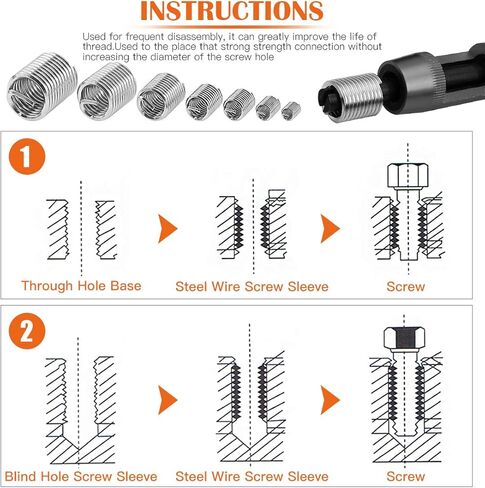 INSTRUCTIONS

Used for frequent disassembly, it can greatly improve the life of thread.Used to the place that strong strength connection without increasing the diameter of the screw hole

1

Through Hole Base

Steel Wire Screw Sleeve

Screw

2

Blind Hole Screw Sleeve

Steel Wire Screw Sleeve

Screw