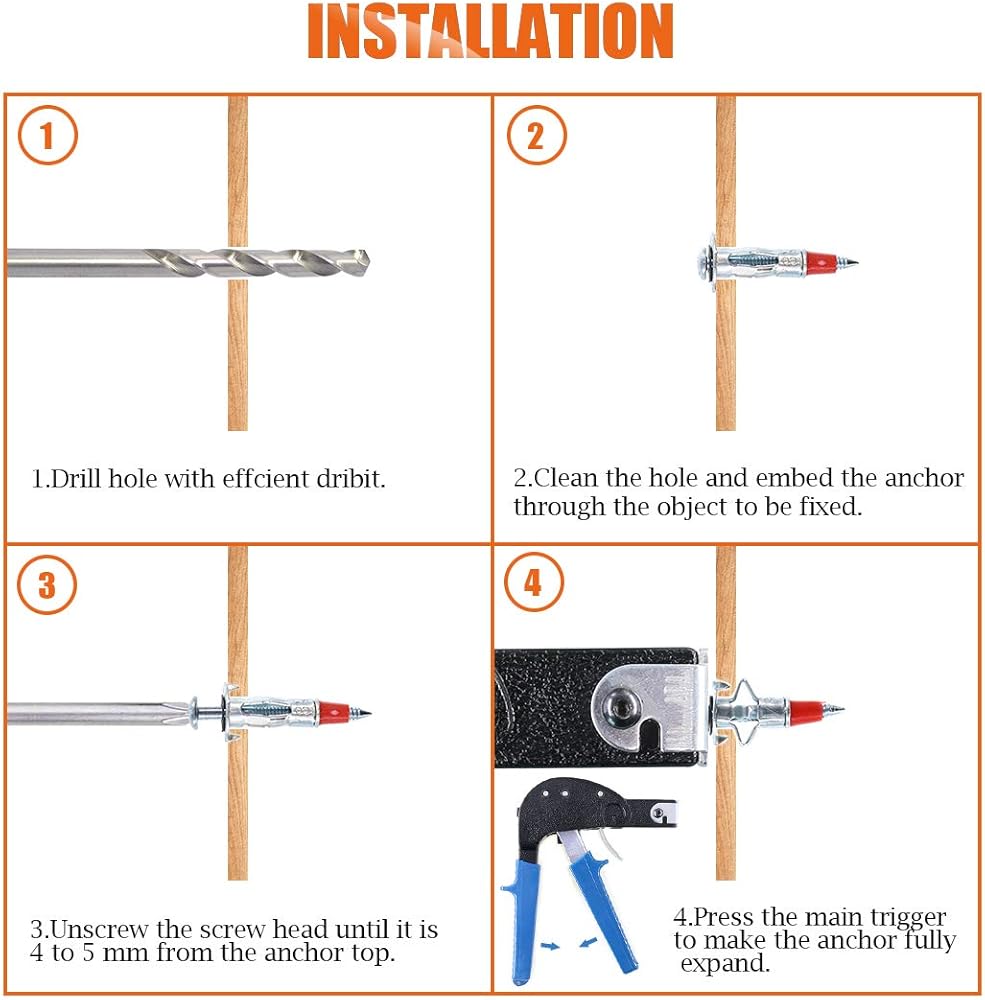 INSTALLATION

1

1.Drill hole with effcient dribit.

2

2.Clean the hole and embed the anchor through the object to be fixed.

3

3.Unscrew the screw head until it is 4 to 5 mm from the anchor top.

4

4.Press the main trigger to make the anchor fully expand.