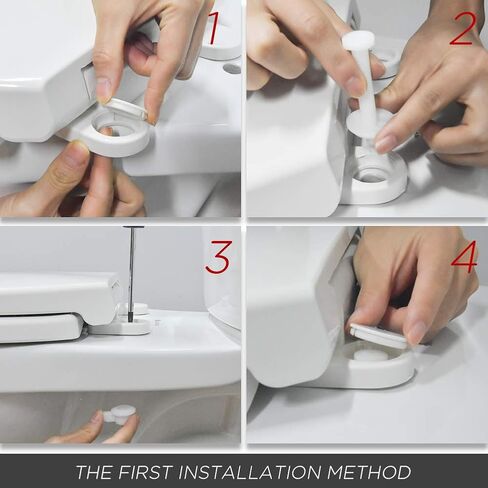 1

2

3

4

THE FIRST INSTALLATION METHOD