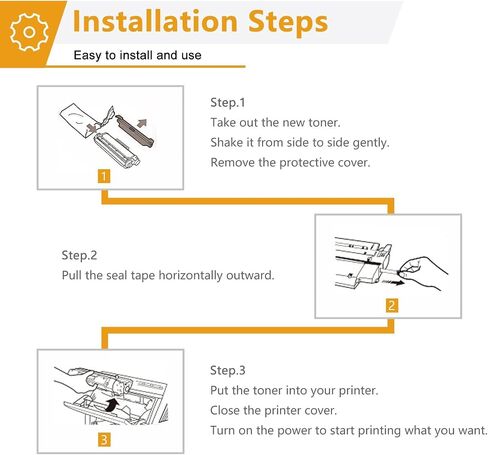 Installation Steps

Easy to install and use

1

Step.1
Take out the new toner.
Shake it from side to side gently.
Remove the protective cover.

Step.2
Pull the seal tape horizontally outward.

2

3

Step.3
Put the toner into your printer.
Close the printer cover.
Turn on the power to start printing what you want.