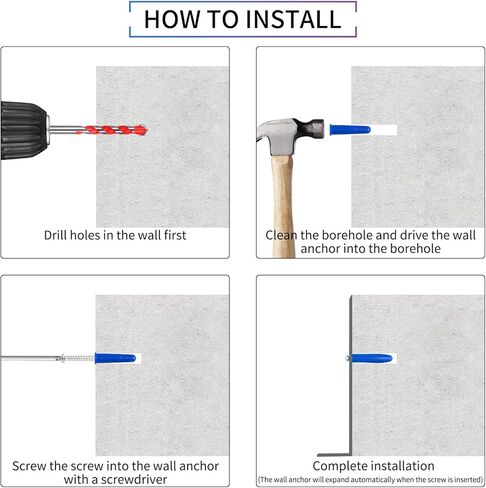 HOW TO INSTALL

Drill holes in the wall first

Clean the borehole and drive the wall anchor into the borehole

Screw the screw into the wall anchor with a screwdriver

Complete installation
(The wall anchor will expand automatically when the screw is inserted)