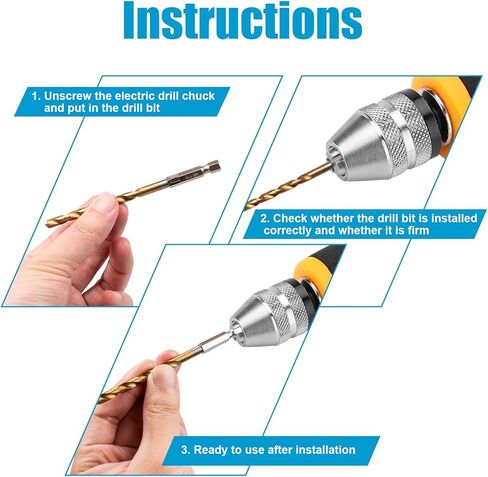 Instructions

1. Unscrew the electric drill chuck and put in the drill bit

2. Check whether the drill bit is installed correctly and whether it is firm

3. Ready to use after installation