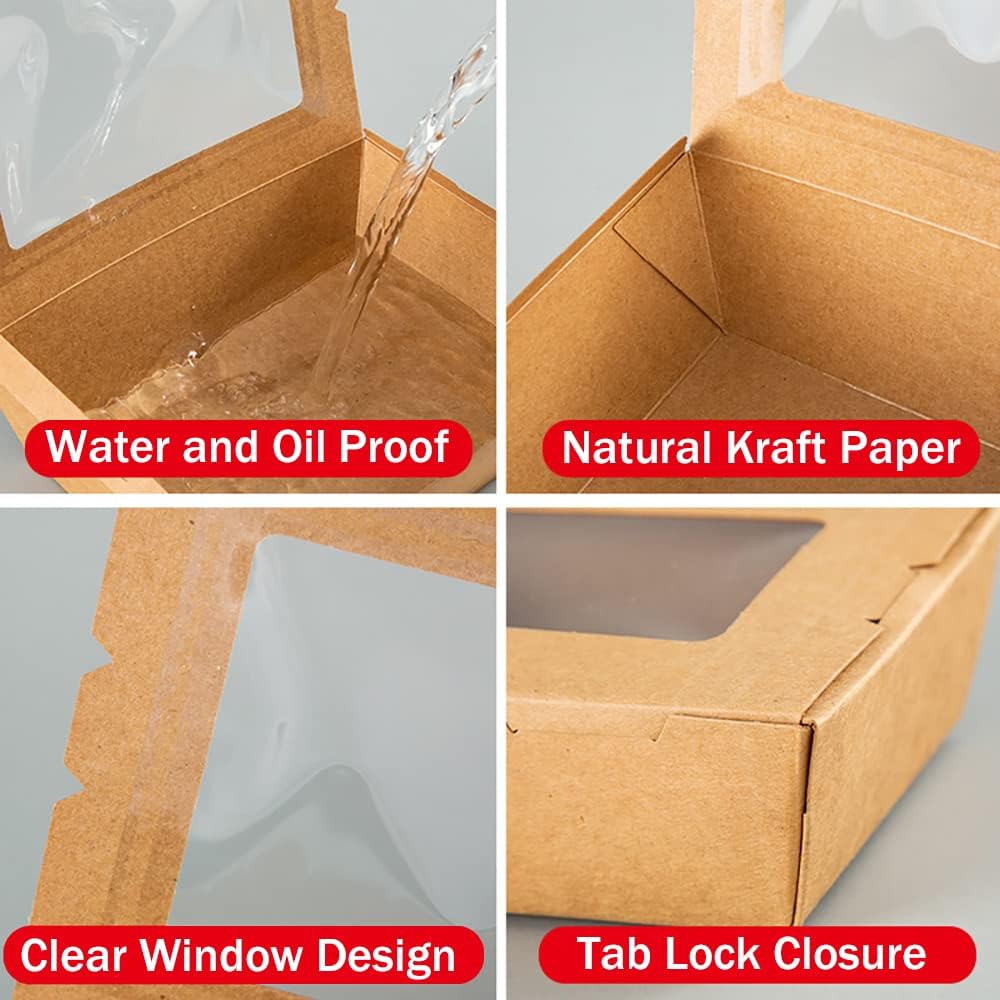 Water and Oil Proof

Natural Kraft Paper

Clear Window Design

Tab Lock Closure