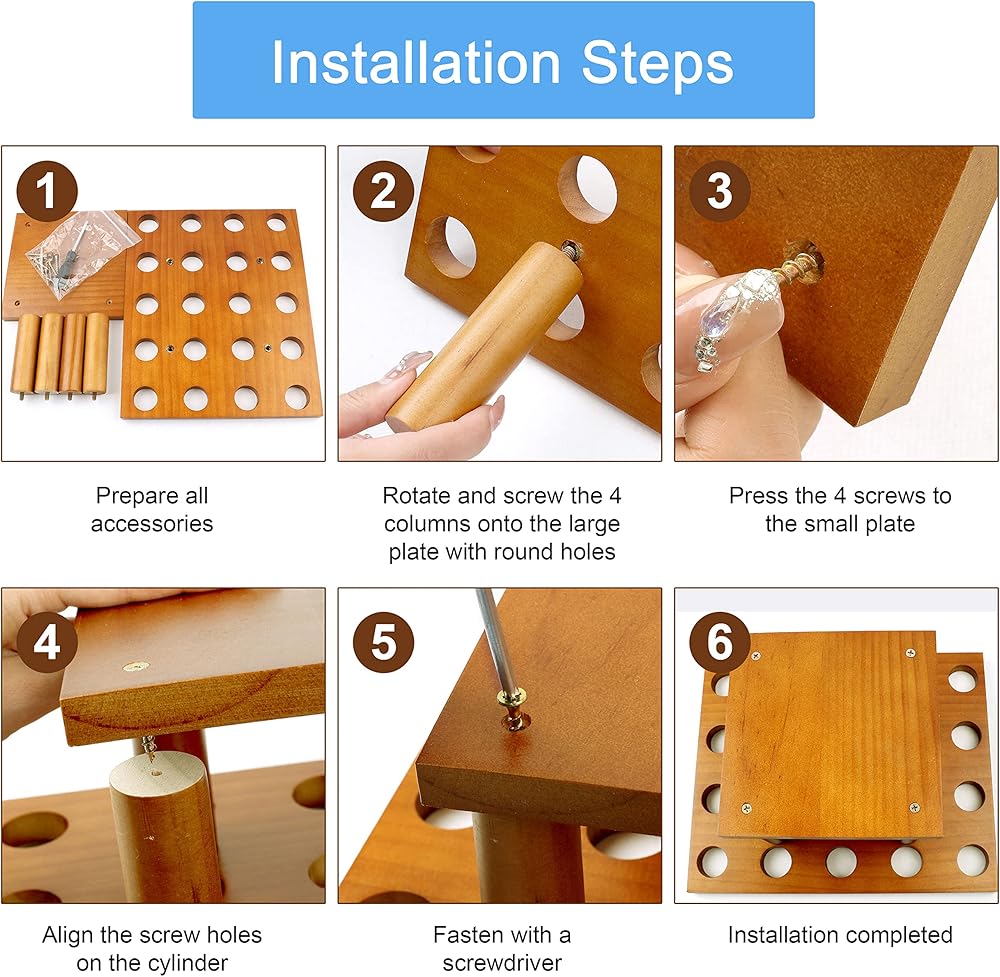 Installation Steps

1

Prepare all accessories

2

Rotate and screw the 4 columns onto the large plate with round holes

3

Press the 4 screws to the small plate

4

Align the screw holes on the cylinder

5

Fasten with a screwdriver

6

Installation completed