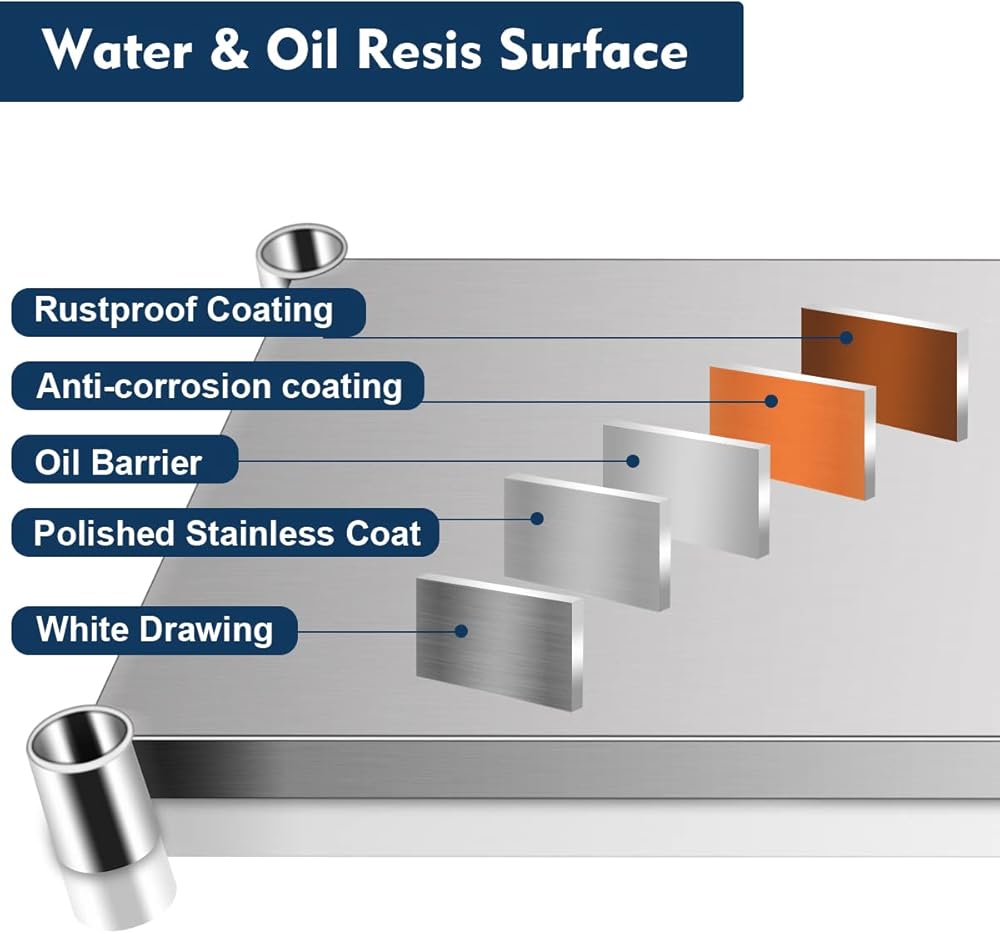 Water & Oil Resis Surface

Rustproof Coating

Anti-corrosion coating

Oil Barrier

Polished Stainless Coat

White Drawing