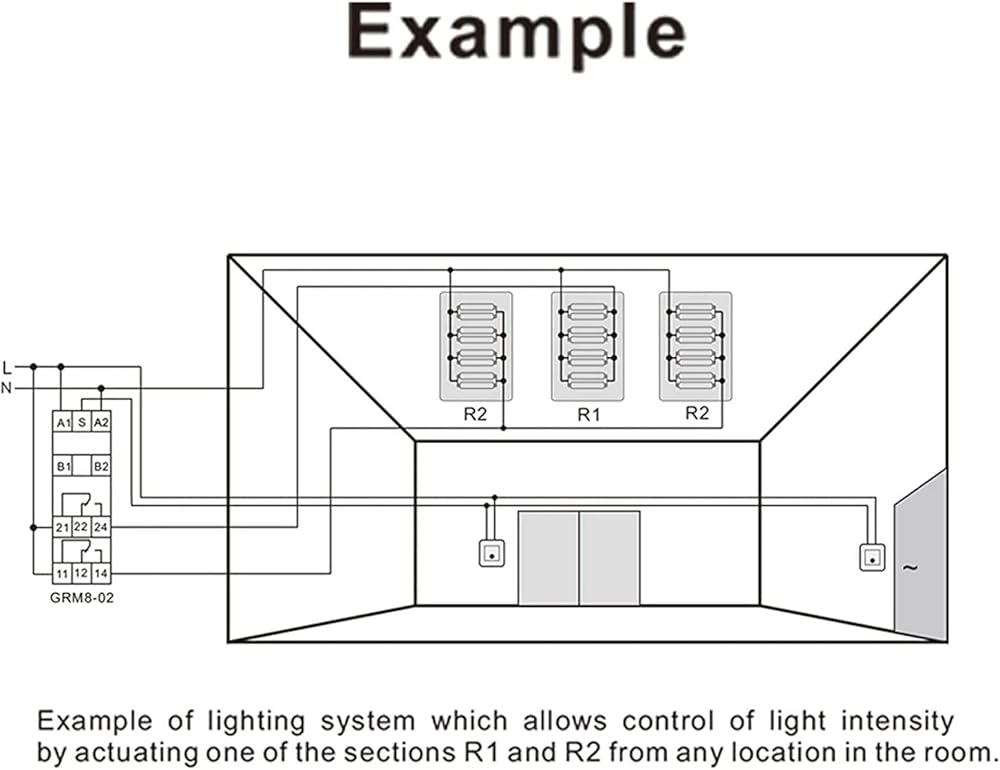 Example

L
N

A1 S A2

B1 B2

21 22 24

11 12 14

GRM8-02

R2 R1 R2

~

Example of lighting system which allows control of light intensity by actuating one of the sections R1 and R2 from any location in the room.