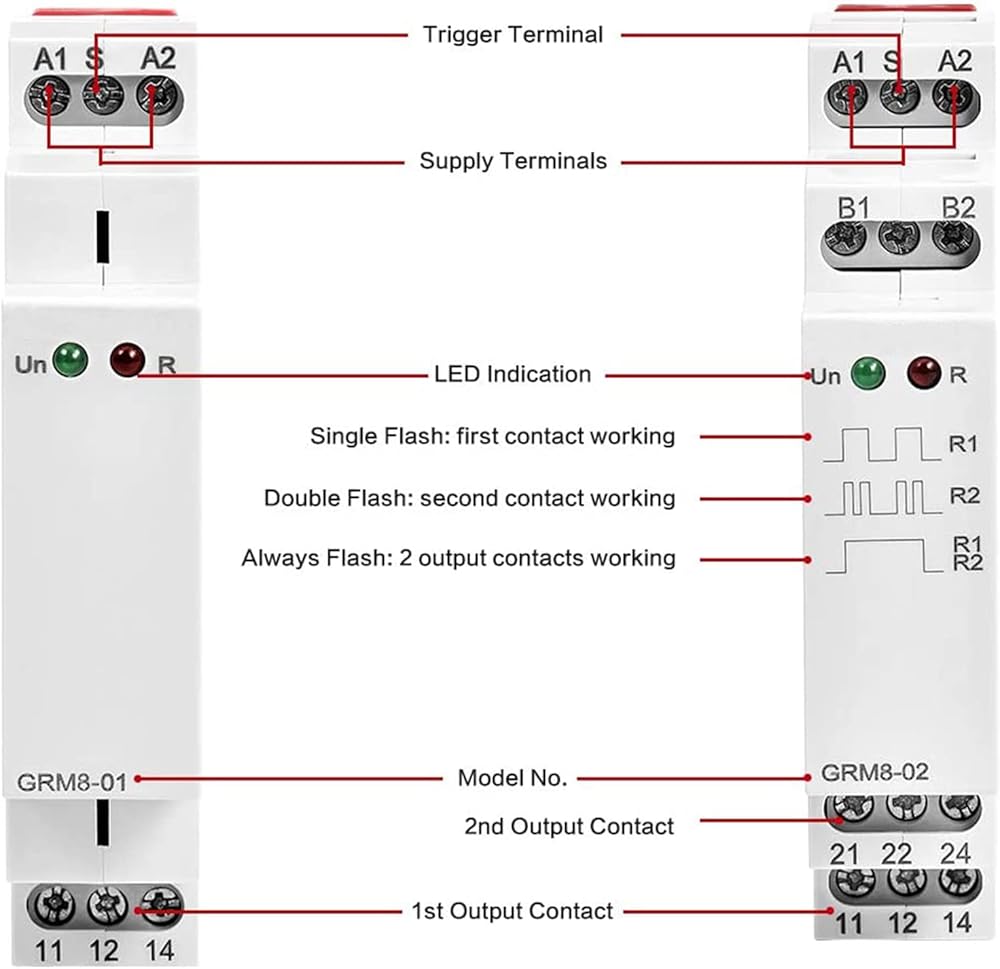 A1 S A2

Trigger Terminal

A1 S A2

Supply Terminals

B1 B2

Un R

LED Indication

Un R

Single Flash: first contact working

R1

Double Flash: second contact working

R2

Always Flash: 2 output contacts working

R1
R2

GRM8-01

Model No.

GRM8-02

2nd Output Contact

21 22 24

1st Output Contact

11 12 14

11 12 14