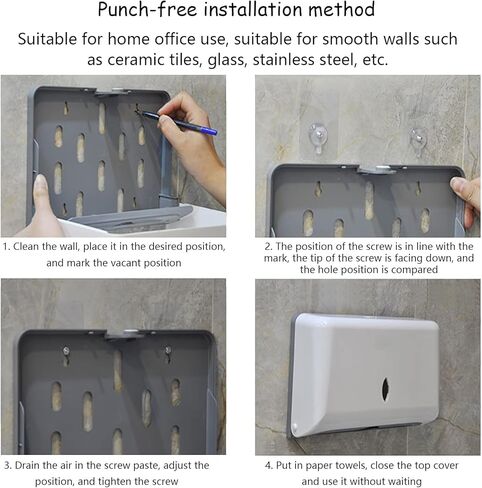 Punch-free installation method

Suitable for home office use, suitable for smooth walls such as ceramic tiles, glass, stainless steel, etc.

1. Clean the wall, place it in the desired position, and mark the vacant position

2. The position of the screw is in line with the mark, the tip of the screw is facing down, and the hole position is compared

3. Drain the air in the screw paste, adjust the position, and tighten the screw

4. Put in paper towels, close the top cover and use it without waiting