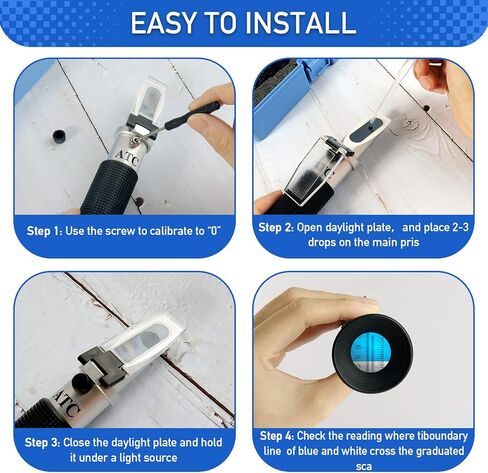 EASY TO INSTALL

ATC

Step 1: Use the screw to calibrate to "0"

Step 2: Open daylight plate, and place 2-3 drops on the main pris

ATC

Step 3: Close the daylight plate and hold it under a light source

Step 4: Check the reading where tiboundary line of blue and white cross the graduated sca