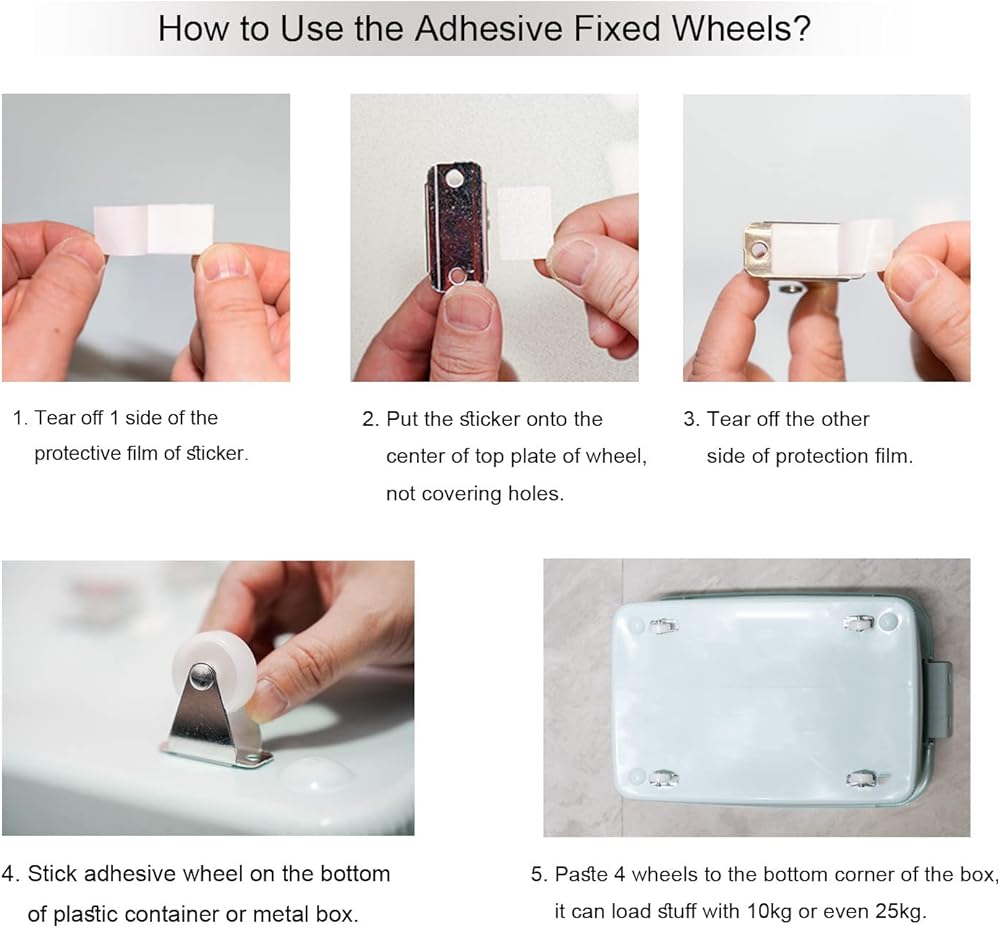 How to Use the Adhesive Fixed Wheels?

1. Tear off 1 side of the protective film of sticker.

2. Put the sticker onto the center of top plate of wheel, not covering holes.

3. Tear off the other side of protection film.

4. Stick adhesive wheel on the bottom of plastic container or metal box.

5. Paste 4 wheels to the bottom corner of the box, it can load stuff with 10kg or even 25kg.