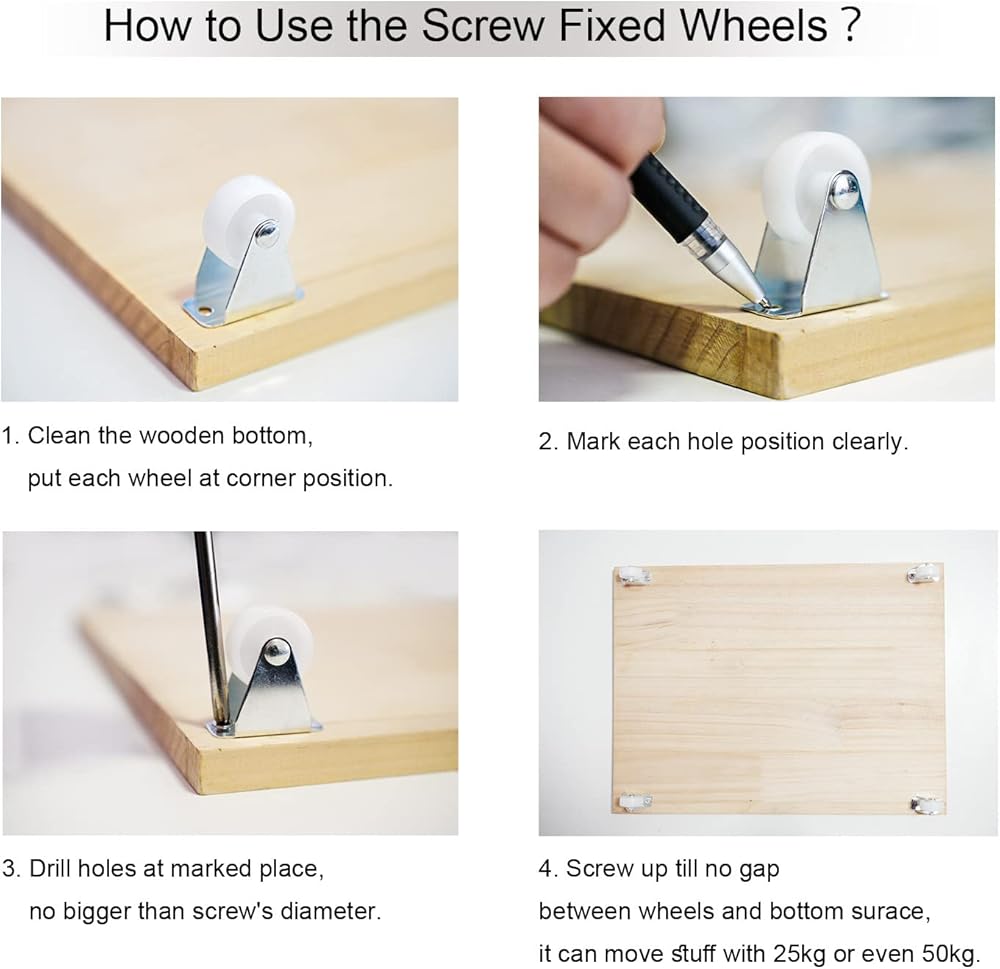 How to Use the Screw Fixed Wheels ?

1. Clean the wooden bottom, put each wheel at corner position.

2. Mark each hole position clearly.

3. Drill holes at marked place, no bigger than screw's diameter.

4. Screw up till no gap between wheels and bottom surace, it can move stuff with 25kg or even 50kg.