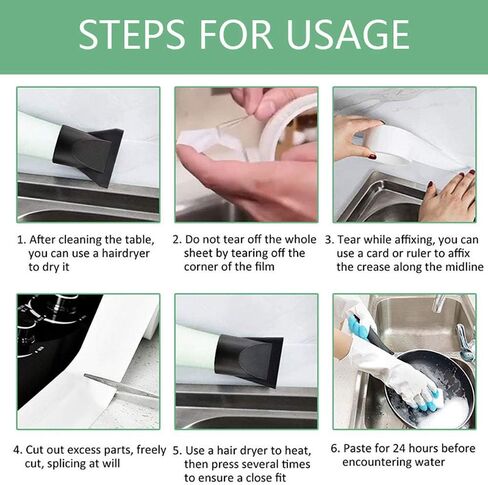 STEPS FOR USAGE

1. After cleaning the table, you can use a hairdryer to dry it

2. Do not tear off the whole sheet by tearing off the corner of the film

3. Tear while affixing, you can use a card or ruler to affix the crease along the midline

4. Cut out excess parts, freely cut, splicing at will

5. Use a hair dryer to heat, then press several times to ensure a close fit

6. Paste for 24 hours before encountering water