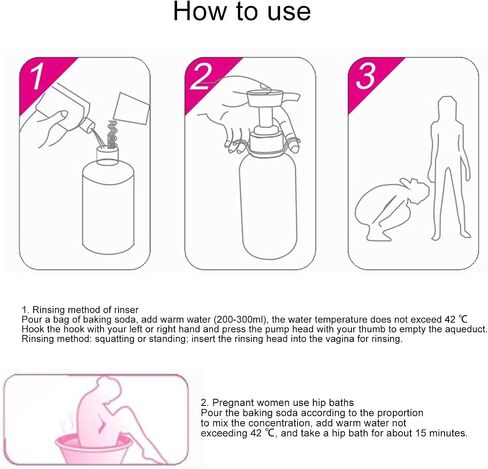 How to use

1

2

3

1. Rinsing method of rinser
Pour a bag of baking soda, add warm water (200-300ml), the water temperature does not exceed 42 ℃
Hook the hook with your left or right hand and press the pump head with your thumb to empty the aqueduct.
Rinsing method: squatting or standing; insert the rinsing head into the vagina for rinsing.

2. Pregnant women use hip baths
Pour the baking soda according to the proportion to mix the concentration, add warm water not exceeding 42 ℃, and take a hip bath for about 15 minutes.