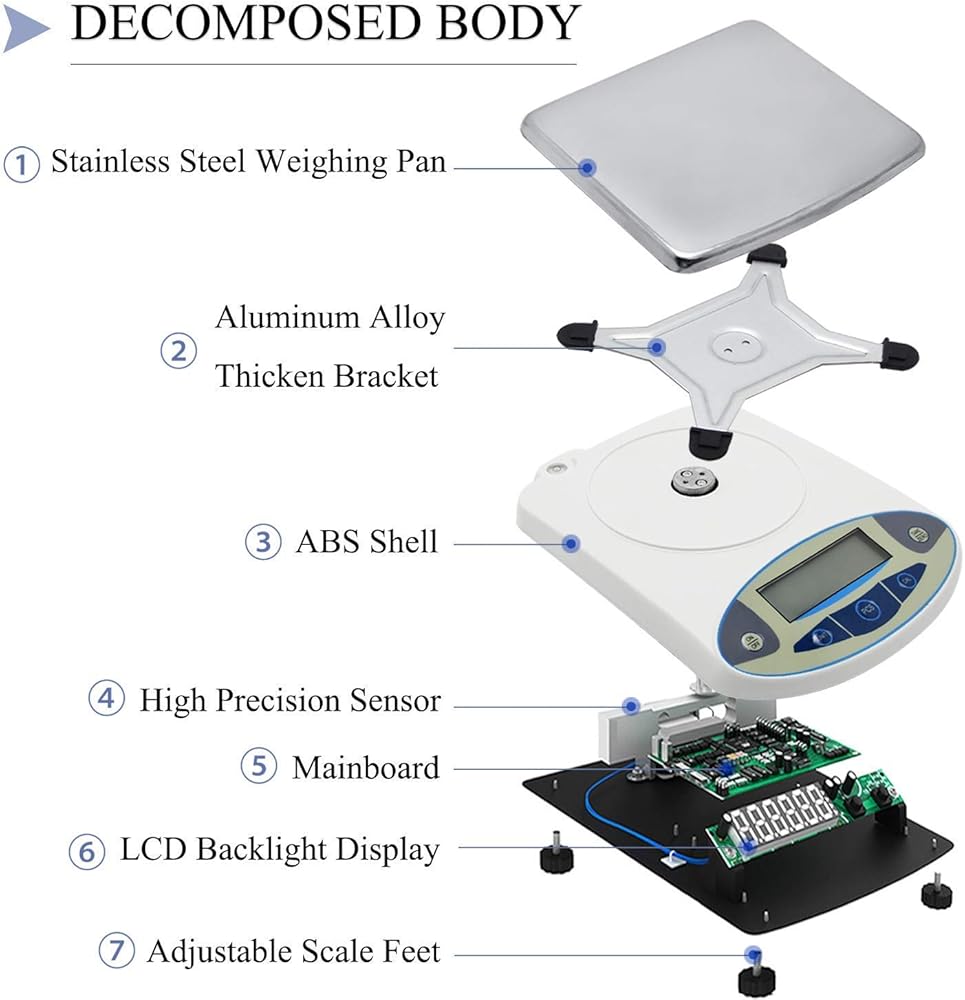 DECOMPOSED BODY

① Stainless Steel Weighing Pan

② Aluminum Alloy Thicken Bracket

③ ABS Shell

④ High Precision Sensor

⑤ Mainboard

⑥ LCD Backlight Display

⑦ Adjustable Scale Feet