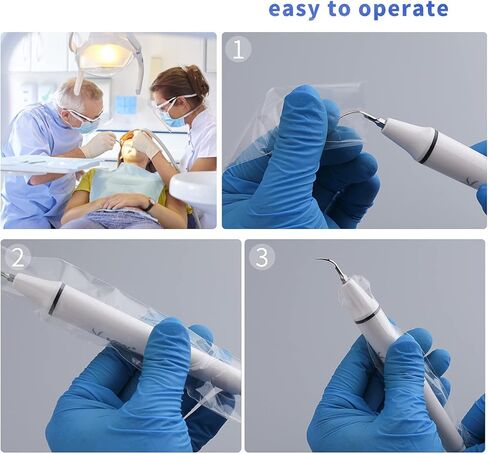 easy to operate

1

2

3