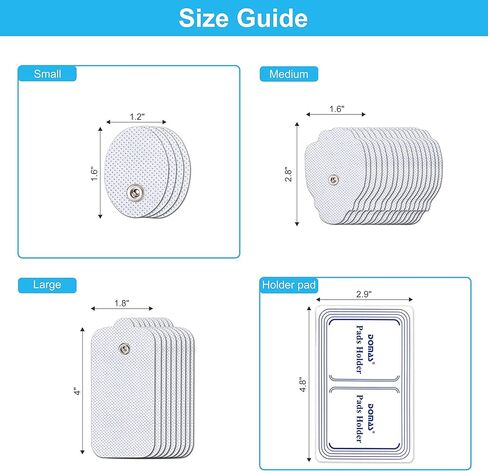 Size Guide

Small

1.2"

1.6"

Medium

1.6"

2.8"

Large

1.8"

4"

Holder pad

2.9"

4.8"

DOMAS®
Pads Holder

DOMAS®
Pads Holder