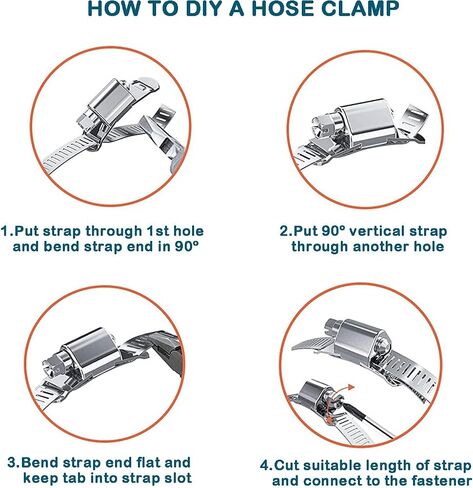 HOW TO DIY A HOSE CLAMP

1.Put strap through 1st hole and bend strap end in 90°

2.Put 90° vertical strap through another hole

3.Bend strap end flat and keep tab into strap slot

4.Cut suitable length of strap and connect to the fastener