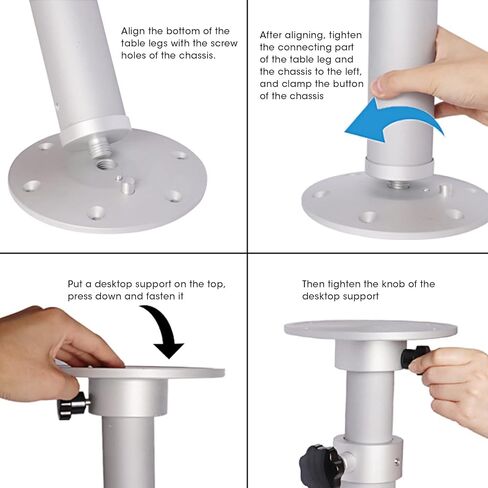 Align the bottom of the table legs with the screw holes of the chassis.

After aligning, tighten the connecting part of the table leg and the chassis to the left, and clamp the button of the chassis

Put a desktop support on the top, press down and fasten it

Then tighten the knob of the desktop support